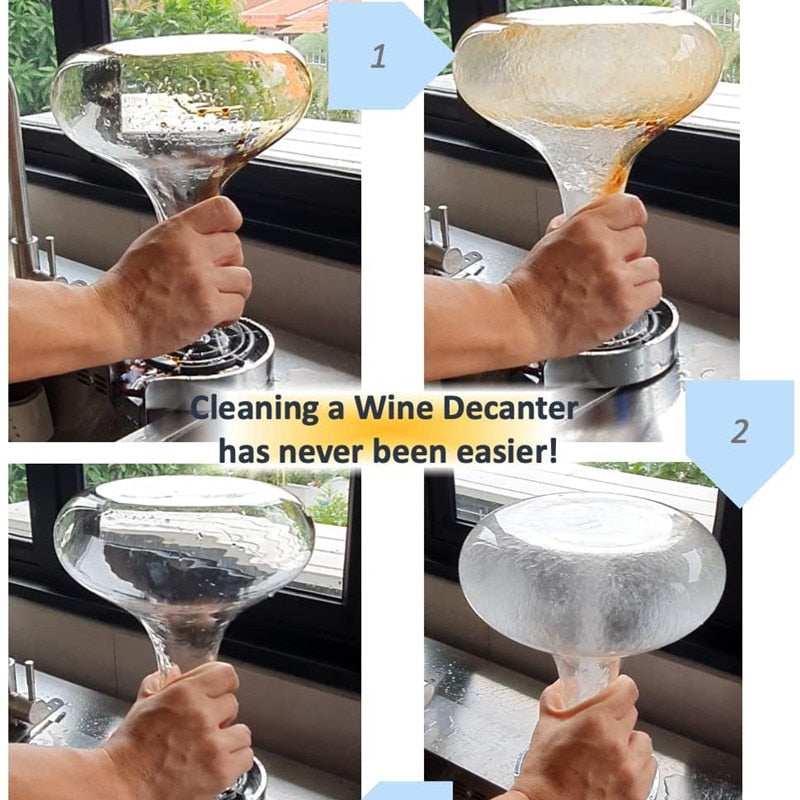 1

Cleaning a Wine Decanter has never been easier!

2